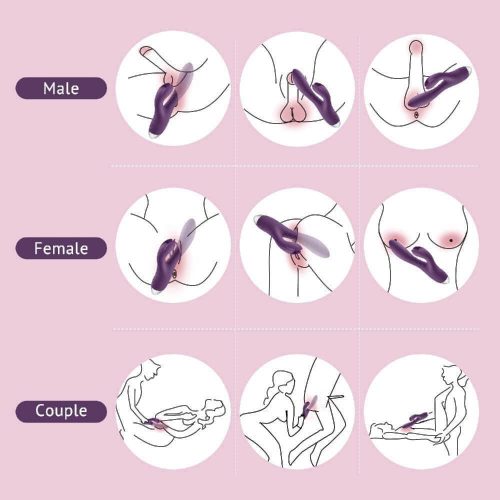 Male

Female

Couple