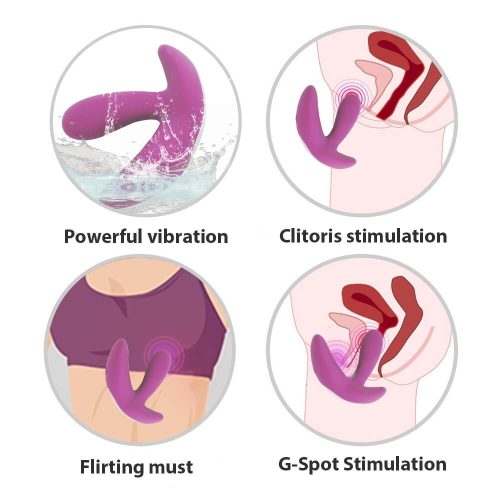 Powerful vibration

Clitoris stimulation

Flirting must

G-Spot Stimulation